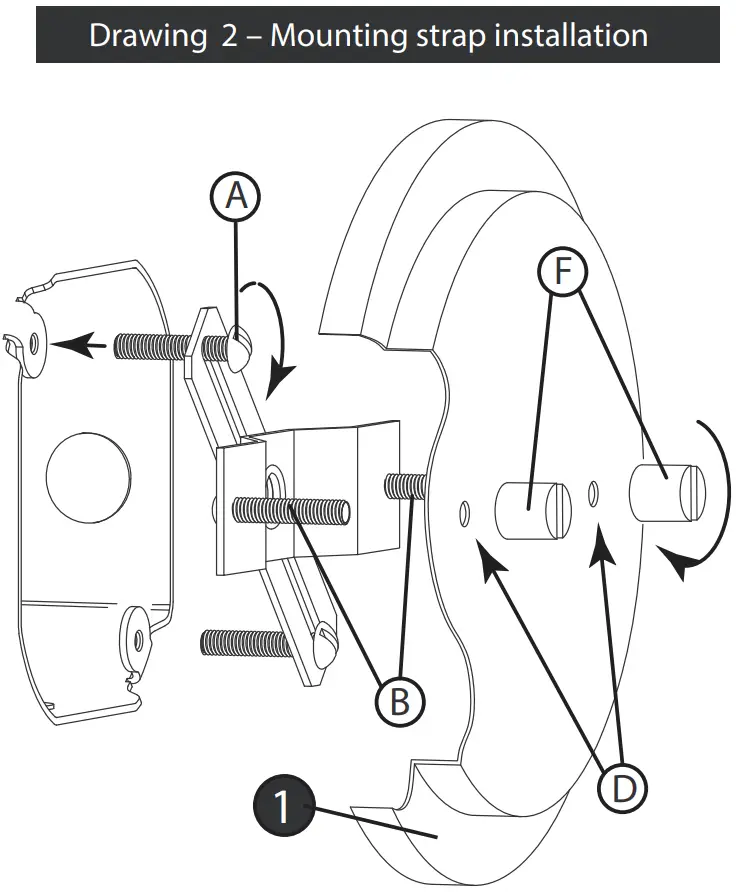 Drawing 2 – Mounting strap installation

A

F

B

D

1