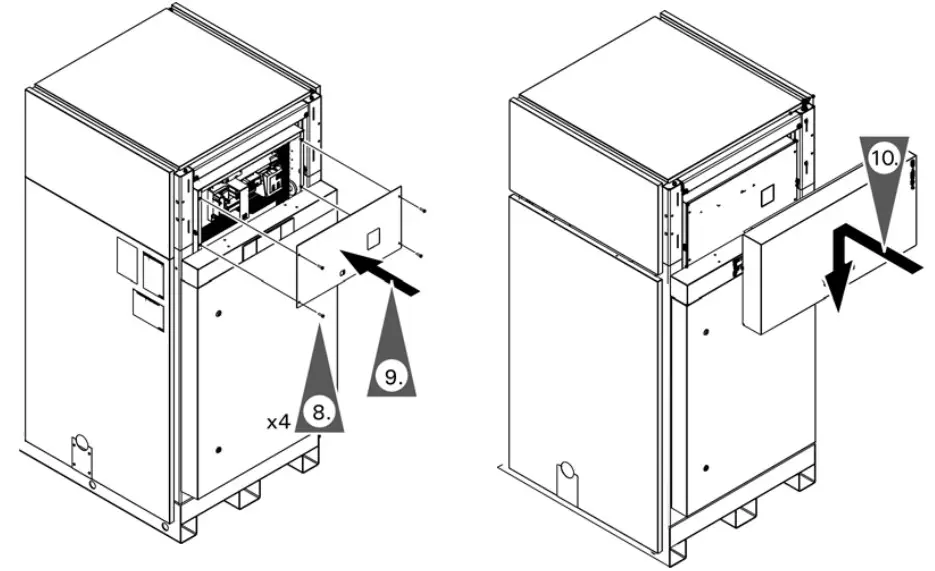 x4 8.

9.

10.