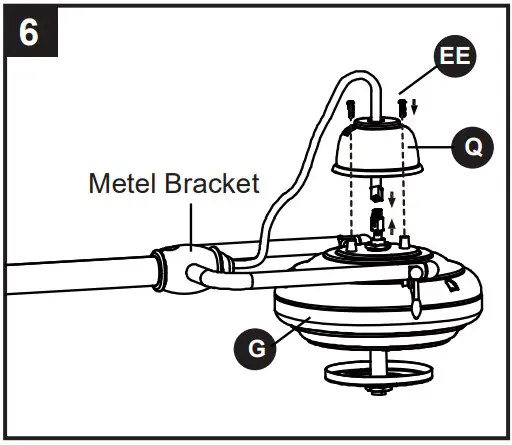 6

EE

Q

Metel Bracket

G