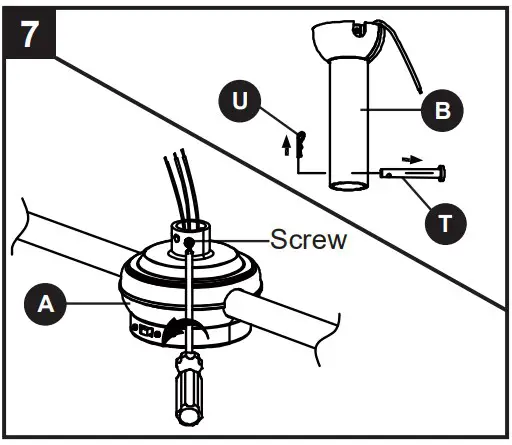 7

U

B

T

Screw

A