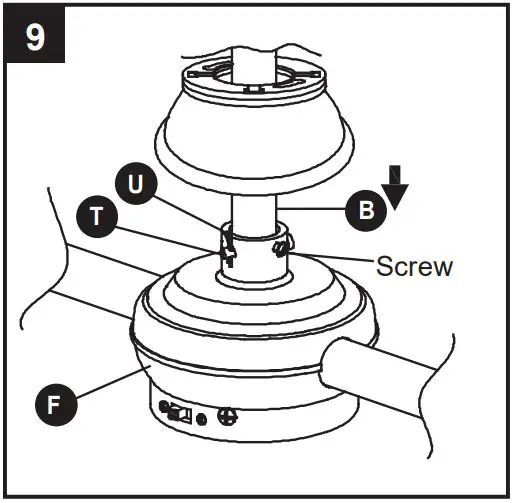 9
U
T
B
Screw
F