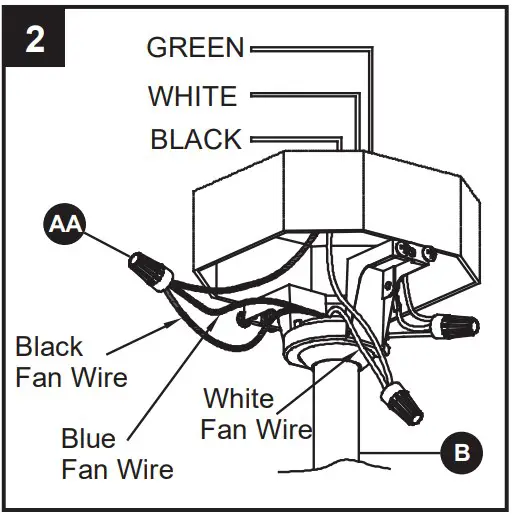 2

GREEN

WHITE

BLACK

AA

Black Fan Wire

Blue Fan Wire

White Fan Wire

B