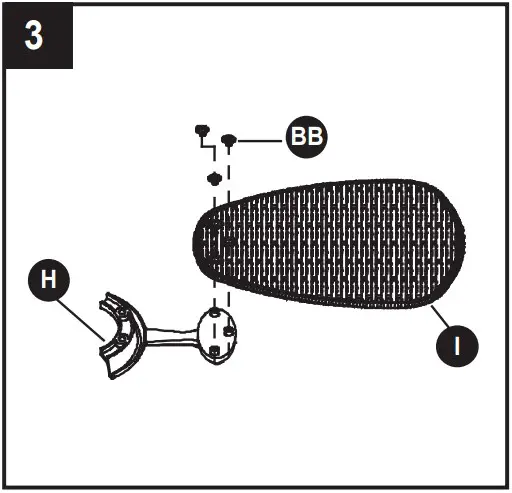 3

BB

H

I