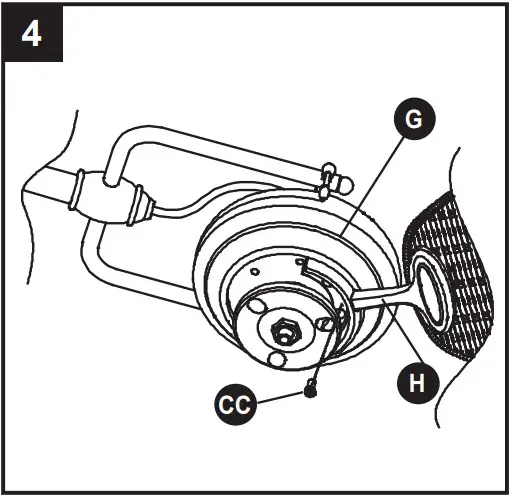 4

G

H

CC