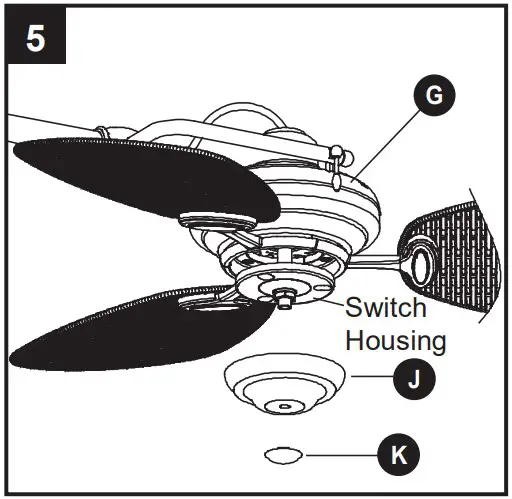 5

G

Switch Housing

J

K