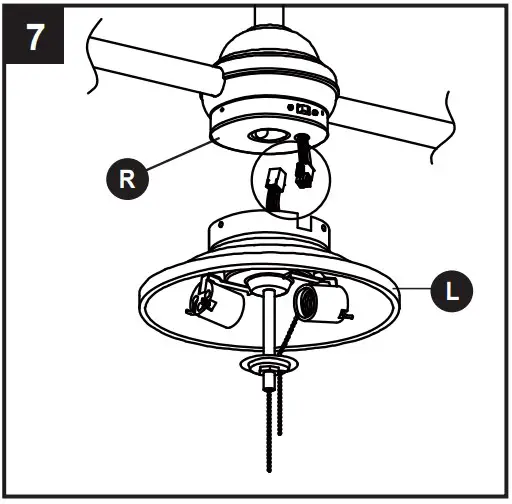 7

R

L