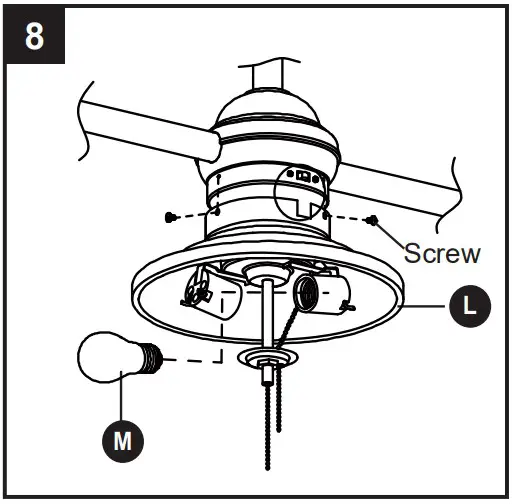 8

Screw

L

M