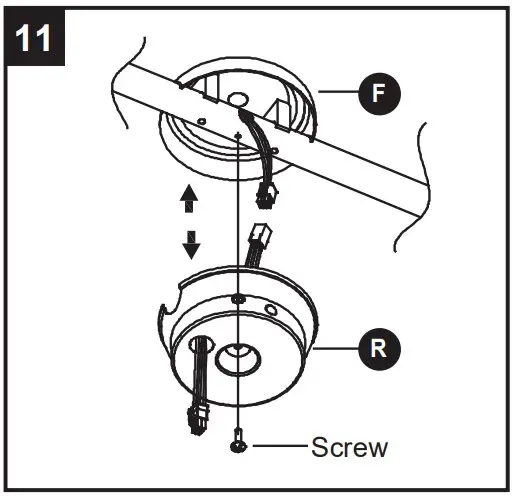 11

F

R

Screw