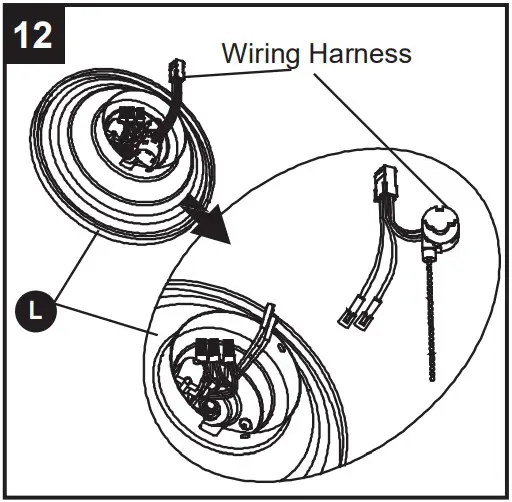 12

Wiring Harness

L