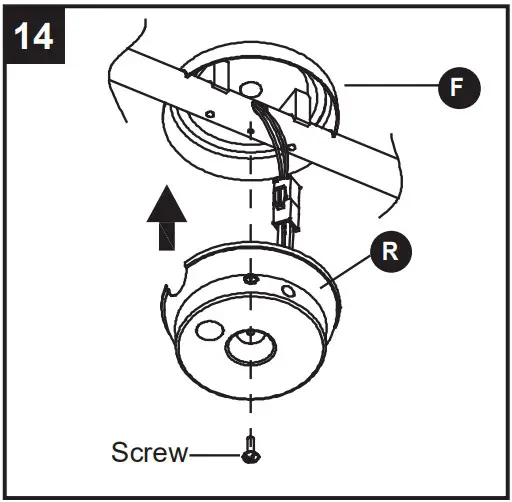 14

F

R

Screw