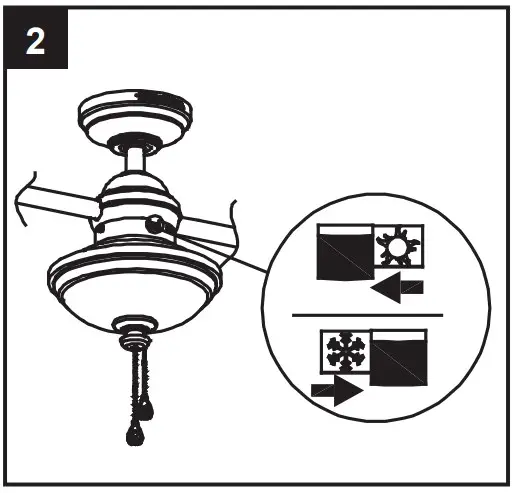 2