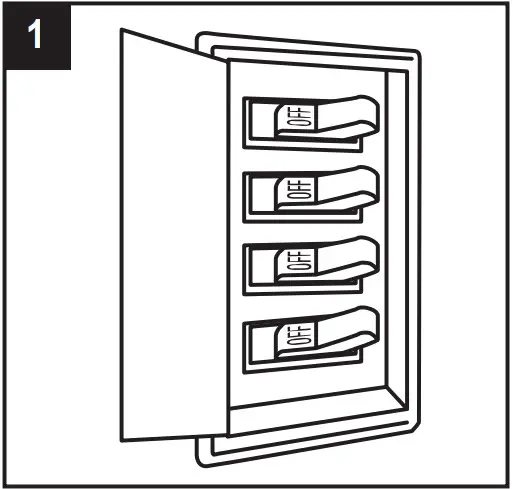 1

OFF

OFF

OFF

OFF