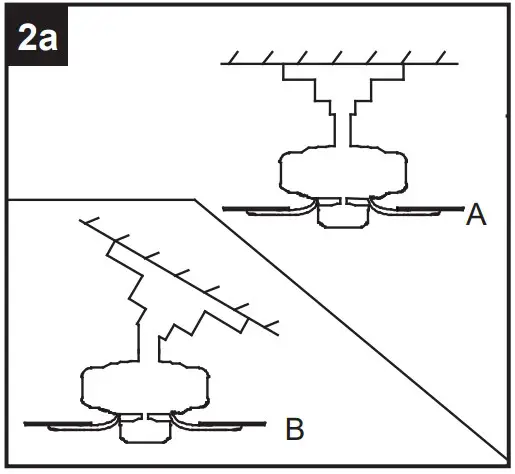 2a

A

B