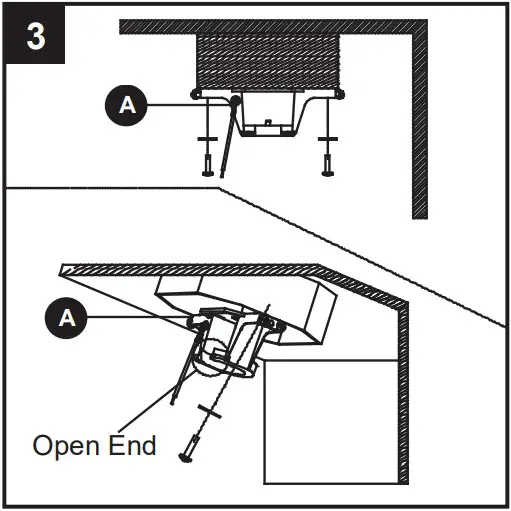 3

A

A

Open End