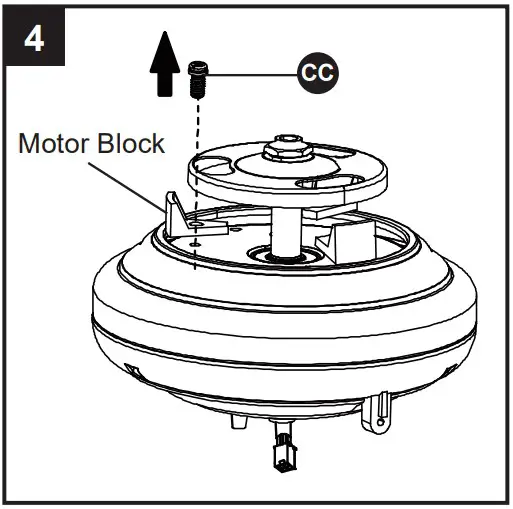 4

CC

Motor Block