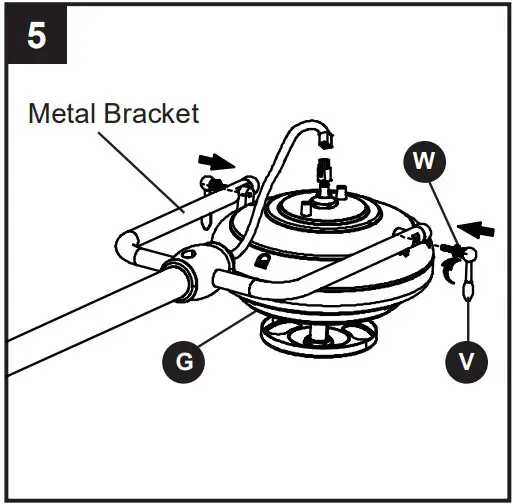 5

Metal Bracket

W

G

V