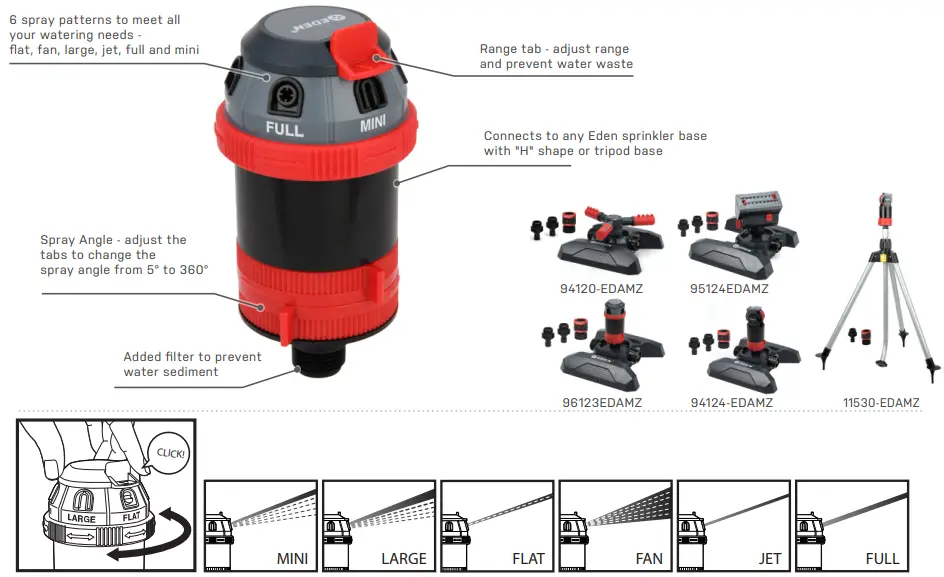 6 spray patterns to meet all your watering needs - flat, fan, large, jet, full and mini

EDEN

FULL

MINI

Range tab - adjust range and prevent water waste

Connects to any Eden sprinkler base with "H" shape or tripod base

Spray Angle - adjust the tabs to change the spray angle from 5° to 360°

Added filter to prevent water sediment

94120-EDAMZ

95124EDAMZ

96123EDAMZ

94124-EDAMZ

11530-EDAMZ

CLICK!

LARGE

FLAT

MINI

LARGE

FLAT

FAN

JET

FULL