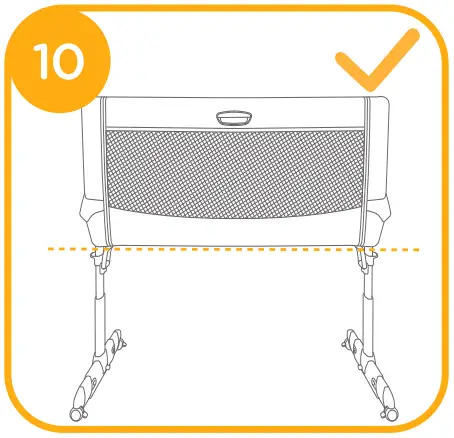 10