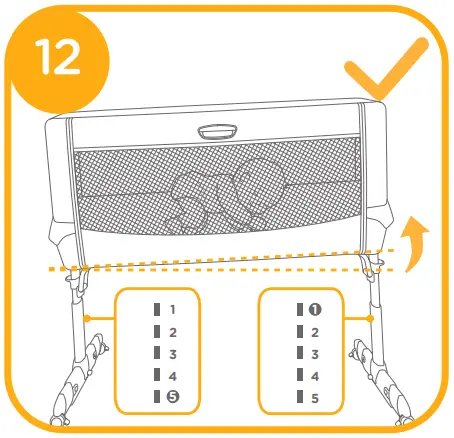 12

1
2
3
4
5

1
2
3
4
5