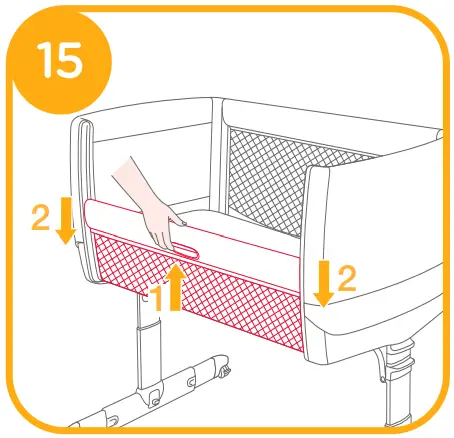 15

2

1

2