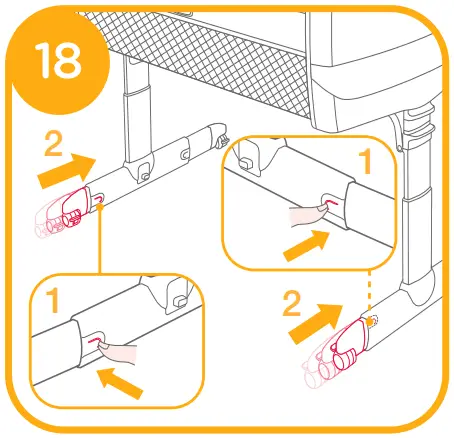 18

2

1

1

2