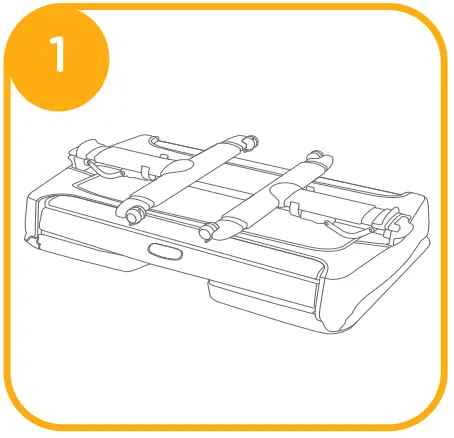 1