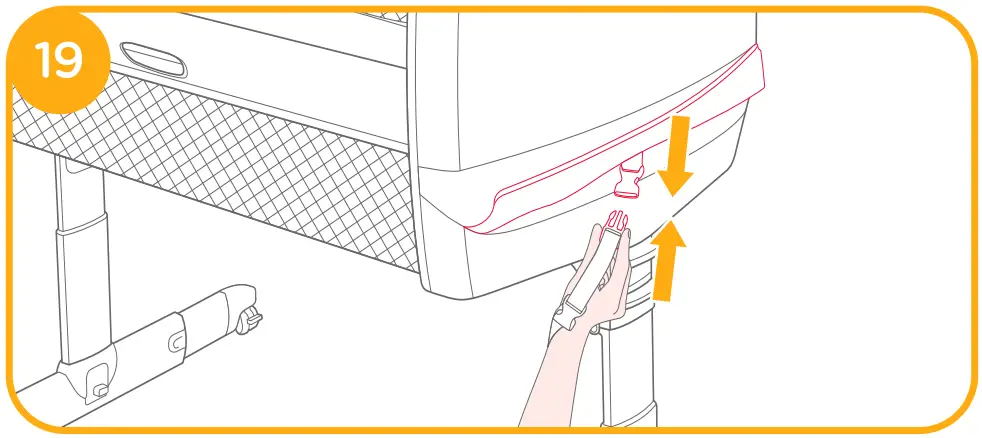 19