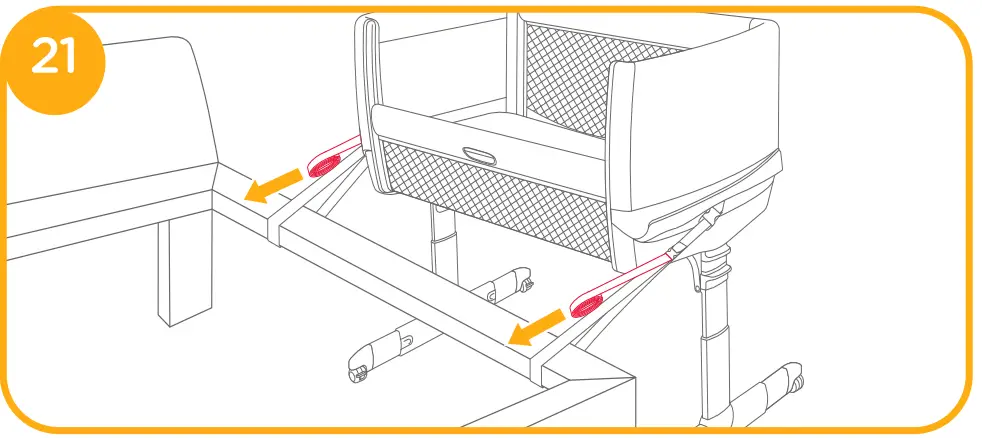 21