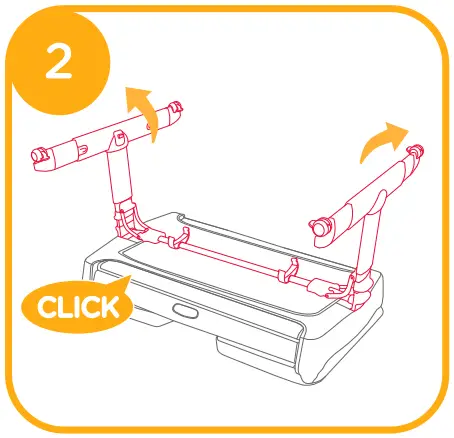 2

CLICK