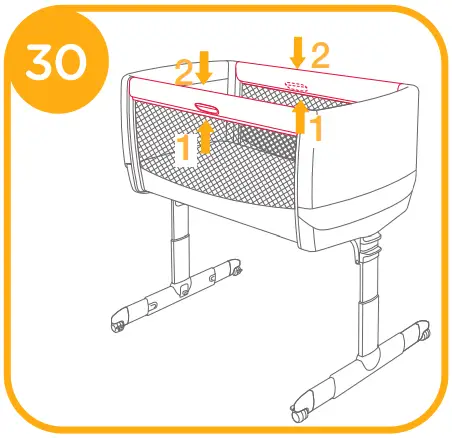 30

2

2

1

1