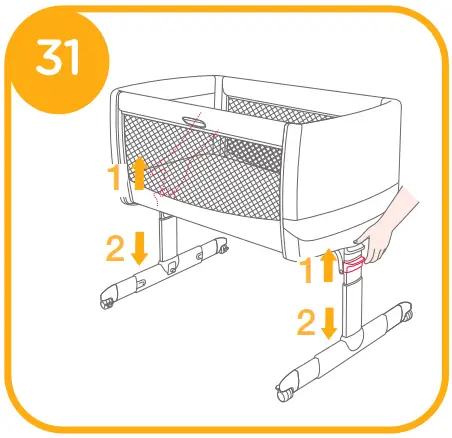 31

1

2

1

2