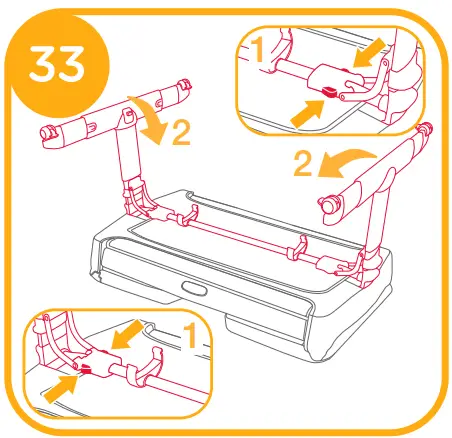 33

1

2

2

1