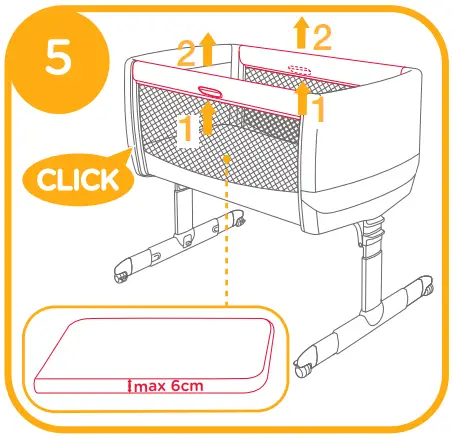 5

2

2

1

1

CLICK

max 6cm