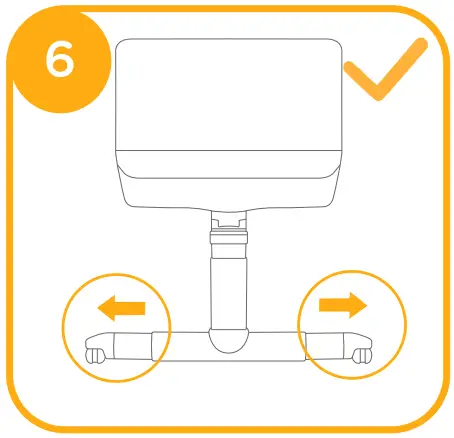 6