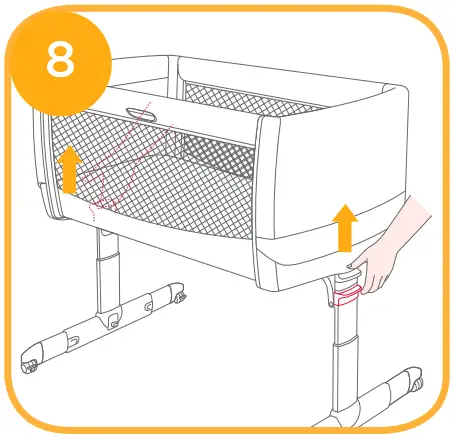 8