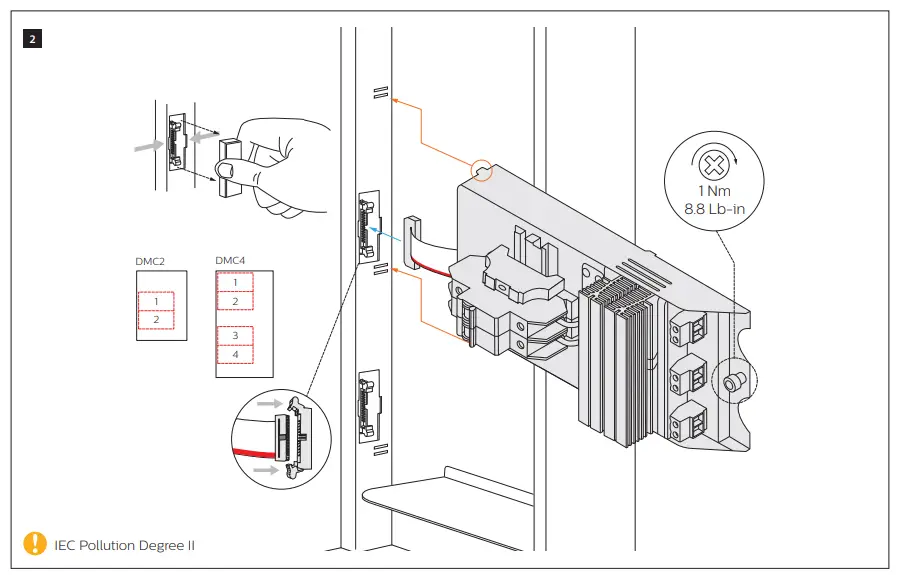 2

DMC2
1
2

DMC4
1
2
3
4

1 Nm
8.8 Lb-in

IEC Pollution Degree II