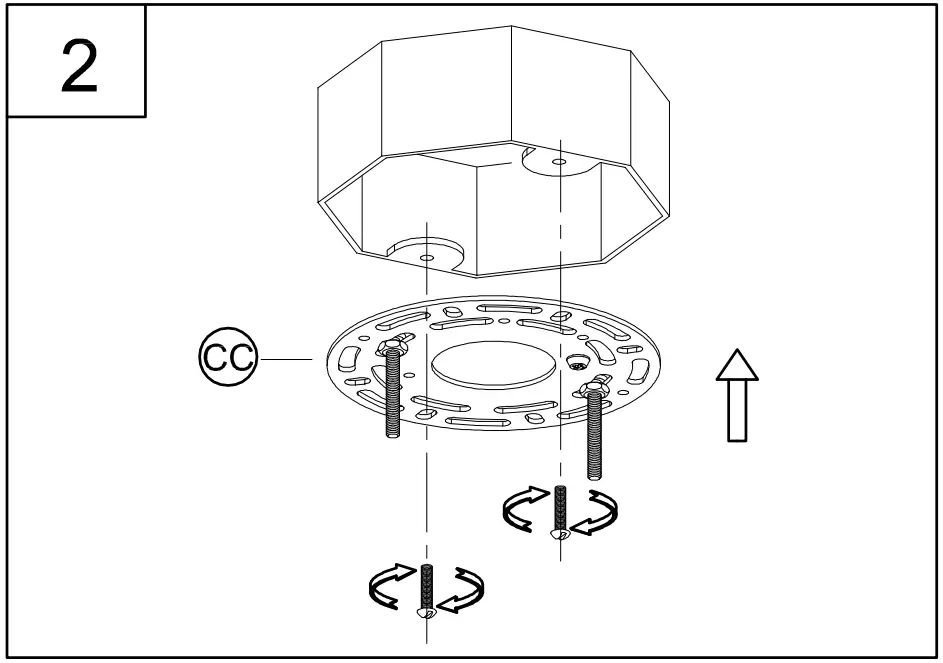 2

CC