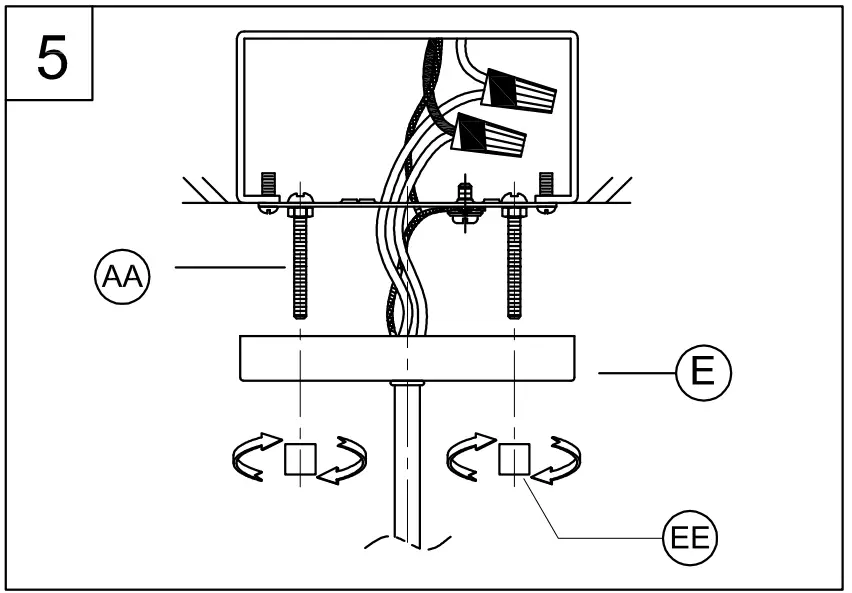 5

AA

E

EE