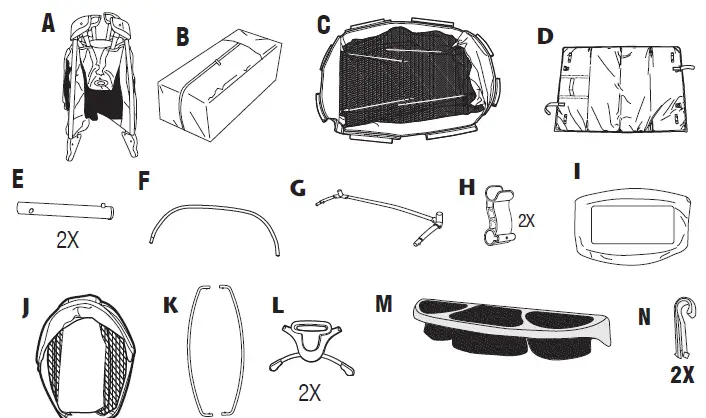 A
B
C
D
E
2X
F
G
H
2X
I
J
K
L
2X
M
N
2X