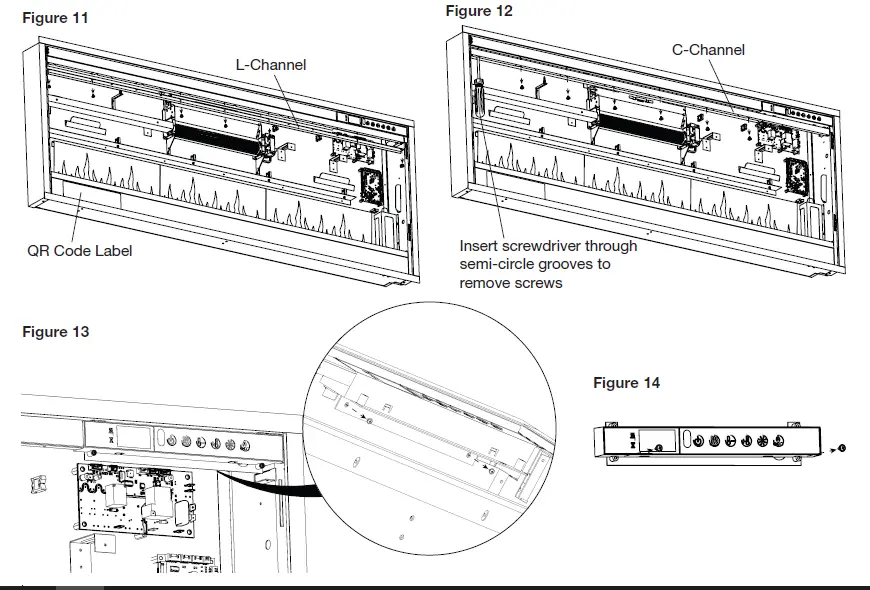 Figure 11

L-Channel

QR Code Label

Figure 12

C-Channel

Insert screwdriver through semi-circle grooves to remove screws

Figure 13

Figure 14