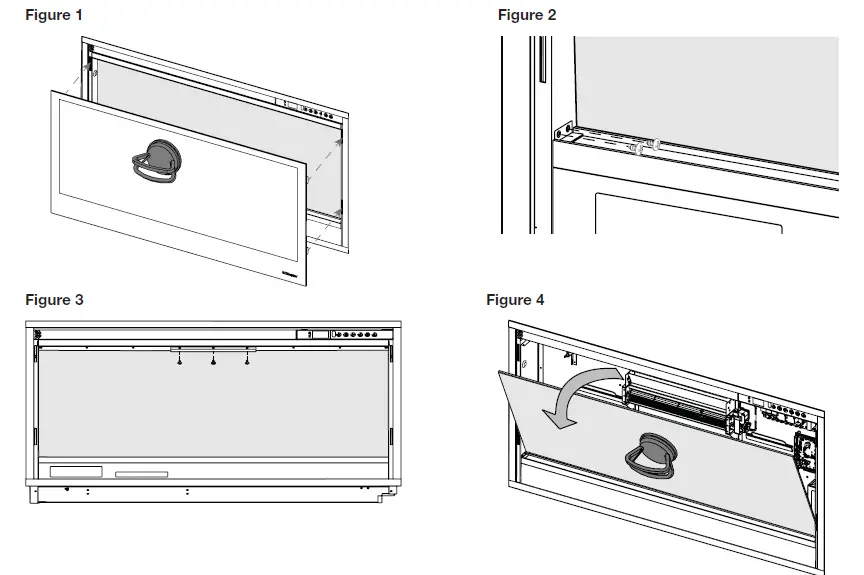 Figure 1

Figure 2

Figure 3

Figure 4