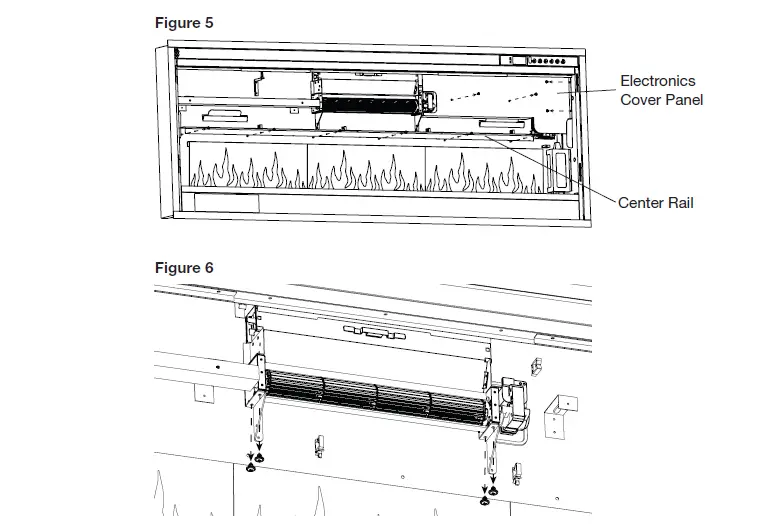 Figure 5

Electronics Cover Panel

Center Rail

Figure 6