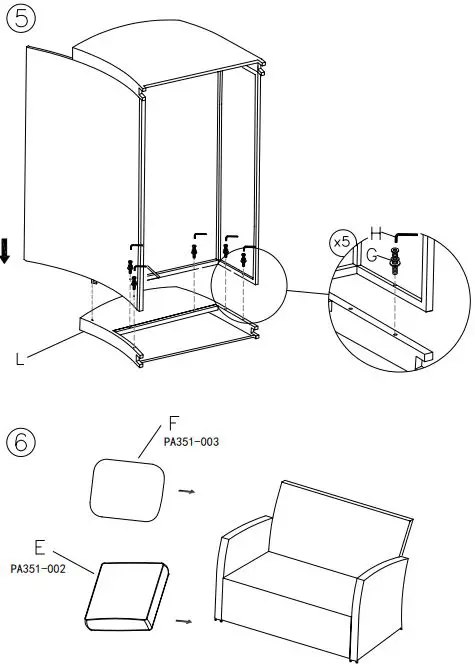 ⑤

L

x5

H

G

⑥

F
PA351-003

E
PA351-002