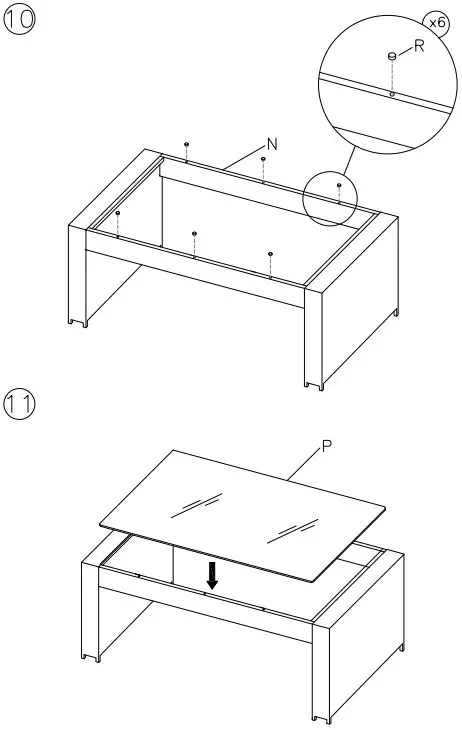 10

x6

R

N

11

P