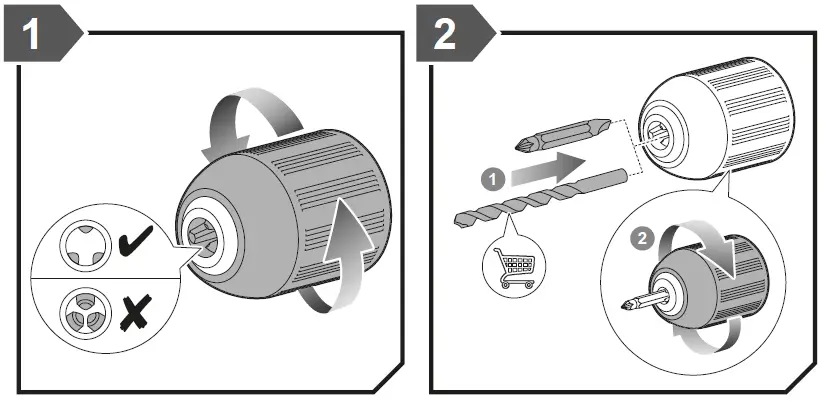 1

2

1

2