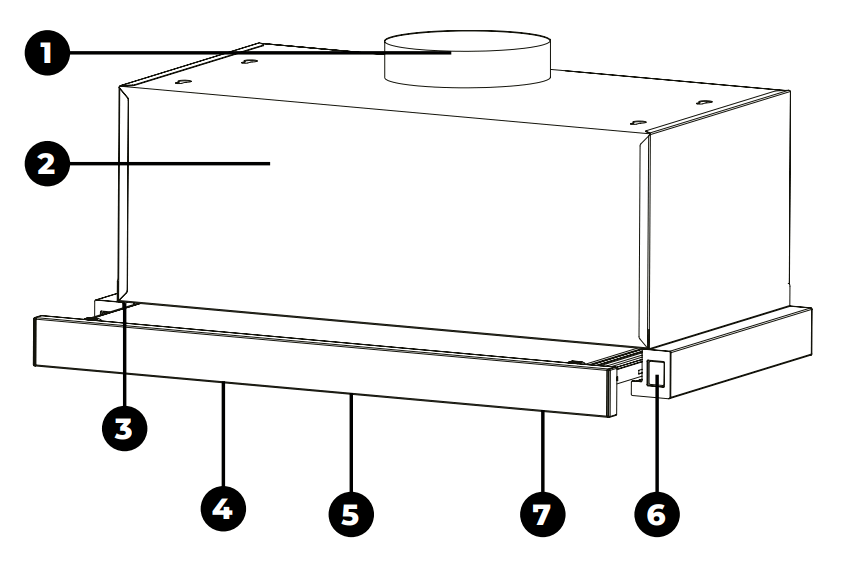 1
2
3
4
5
7
6