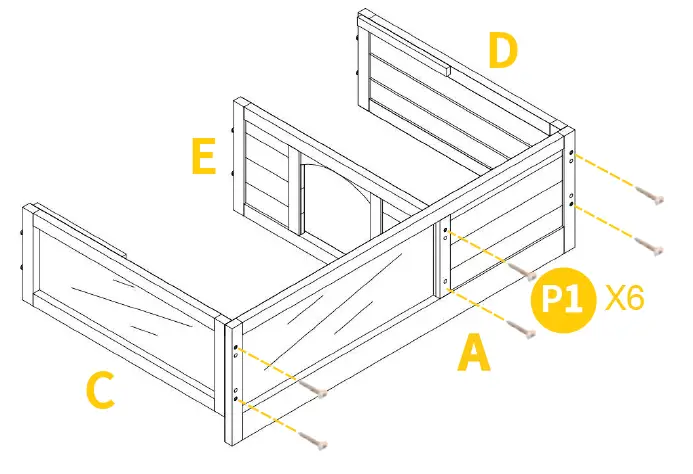 D

E

P1 X6

A

C