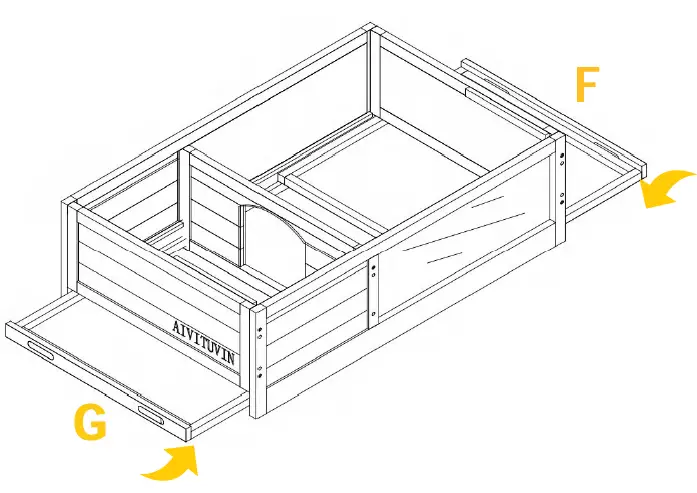 F

AIVITUVIN

G