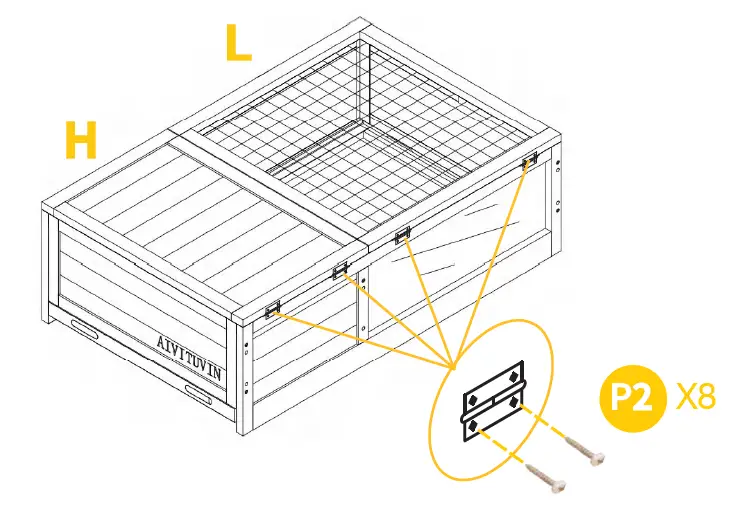 L

H

AIVITUVIN

P2 X8