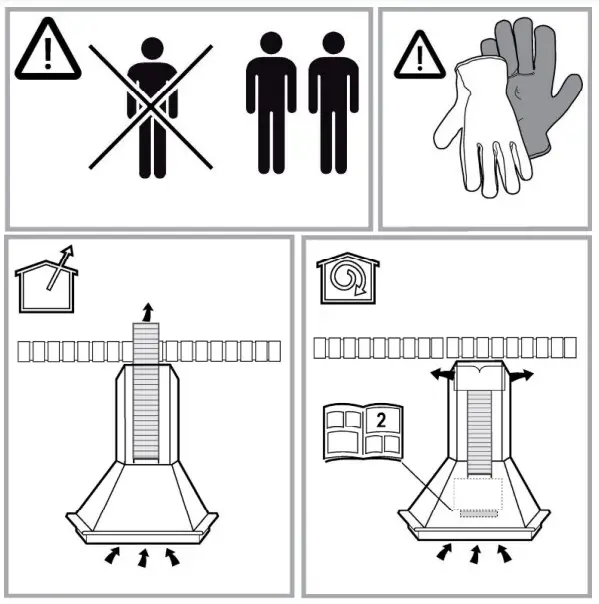 2